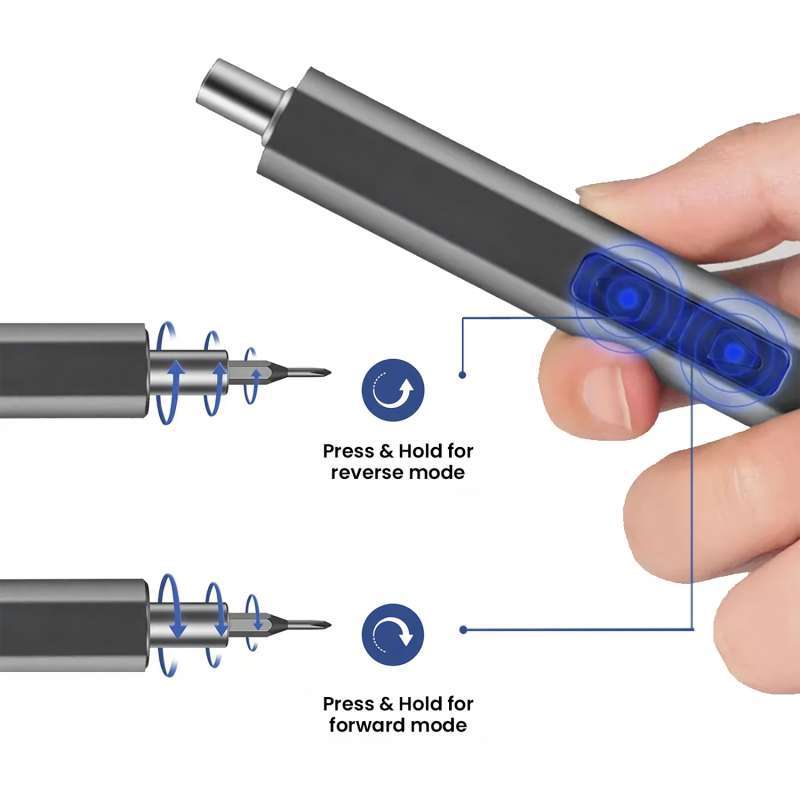 Press & Hold for reverse mode

Press & Hold for forward mode