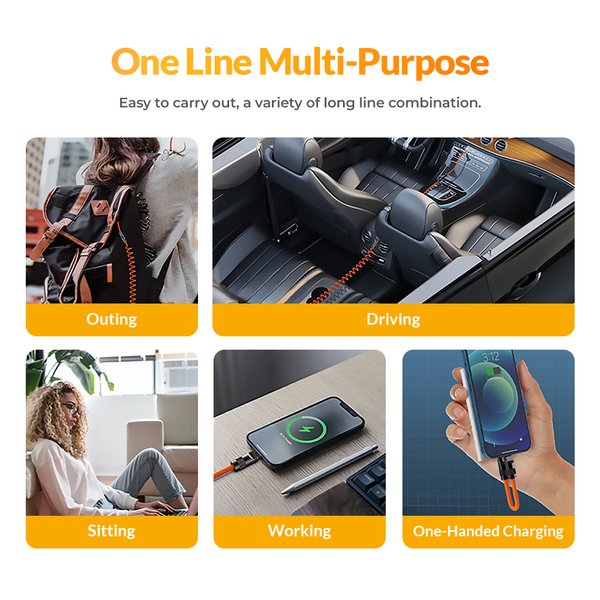 One Line Multi-Purpose

Easy to carry out, a variety of long line combination.

Outing

Driving

Sitting

Working

3:12

One-Handed Charging